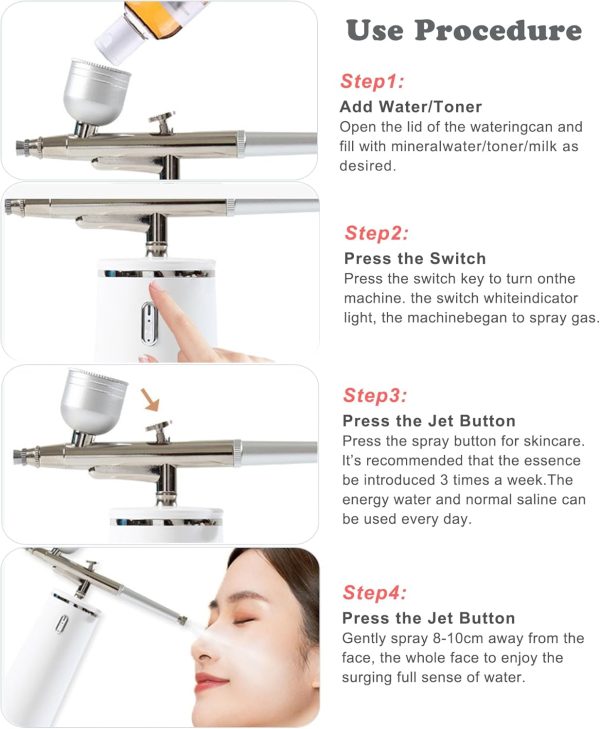 Use Procedure

Step1:
Add Water/Toner
Open the lid of the wateringcan and fill with mineralwater/toner/milk as desired.

Step2:
Press the Switch
Press the switch key to turn onthe machine. the switch whiteindicator light, the machinebegan to spray gas.

Step3:
Press the Jet Button
Press the spray button for skincare. It's recommended that the essence be introduced 3 times a week.The energy water and normal saline can be used every day.

Step4:
Press the Jet Button
Gently spray 8-10cm away from the face, the whole face to enjoy the surging full sense of water.